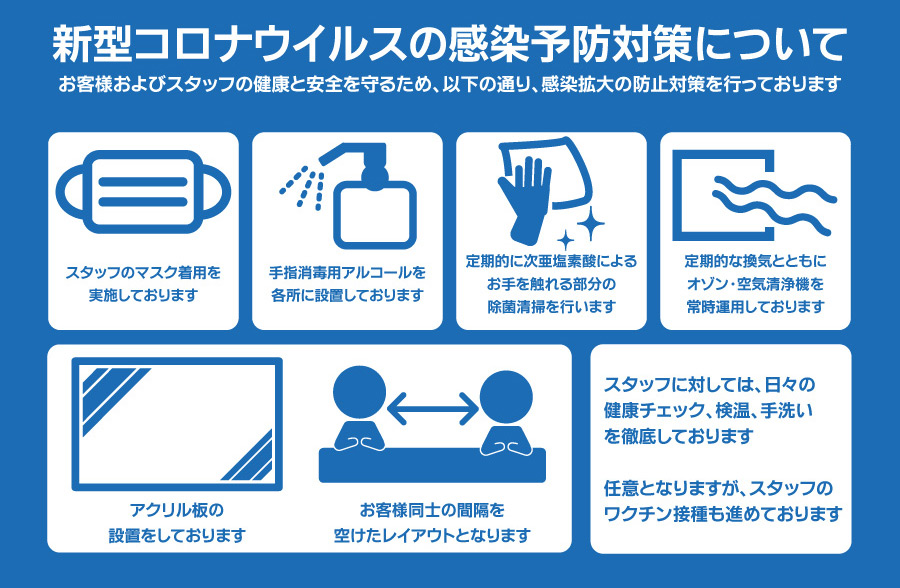 新型コロナウイルスの感染予防対策について

お客様およびスタッフの健康と安全を守るため、以下の通り、感染拡大の防止対策を行っております

スタッフのマスク着用を実施しております

手指消毒用アルコールを各所に設置しております

定期的に次亜塩素酸によるお手を触れる部分の除菌清掃を行います

定期的な換気とともにオゾン・空気清浄機を常時運用しております

アクリル板の設置をしております

お客様同士の間隔を空けたレイアウトとなります

スタッフに対しては、日々の健康チェック、検温、手洗いを徹底しております

任意となりますが、スタッフのワクチン接種も進めております